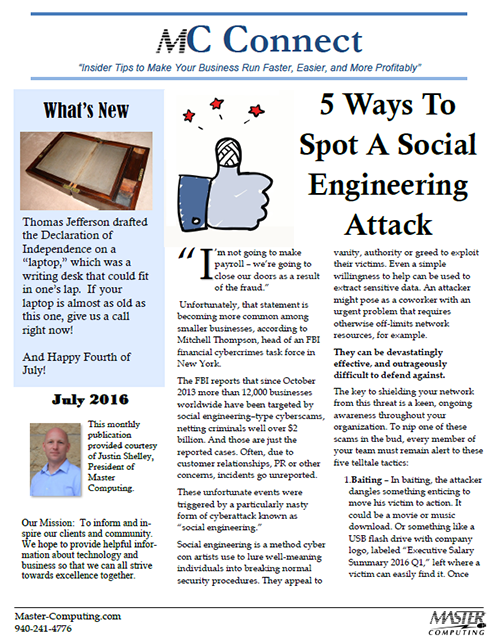 MC Connect

"Insider Tips to Make Your Business Run Faster, Easier, and More Profitably"

What's New

Thomas Jefferson drafted the Declaration of Independence on a "laptop," which was a writing desk that could fit in one's lap. If your laptop is almost as old as this one, give us a call right now!

And Happy Fourth of July!

July 2016

This monthly publication provided courtesy of Justin Shelley, President of Master Computing.

Our Mission: To inform and inspire our clients and community. We hope to provide helpful information about technology and business so that we can all strive towards excellence together.

5 Ways To Spot A Social Engineering Attack

"I'm not going to make payroll – we're going to close our doors as a result of the fraud."

Unfortunately, that statement is becoming more common among smaller businesses, according to Mitchell Thompson, head of an FBI financial cybercrimes task force in New York.

The FBI reports that since October 2013 more than 12,000 businesses worldwide have been targeted by social engineering–type cyberscams, netting criminals well over $2 billion. And those are just the reported cases. Often, due to customer relationships, PR or other concerns, incidents go unreported.

These unfortunate events were triggered by a particularly nasty form of cyberattack known as "social engineering."

Social engineering is a method cyber con artists use to lure well-meaning individuals into breaking normal security procedures. They appeal to vanity, authority or greed to exploit their victims. Even a simple willingness to help can be used to extract sensitive data. An attacker might pose as a coworker with an urgent problem that requires otherwise off-limits network resources, for example.

They can be devastatingly effective, and outrageously difficult to defend against.

The key to shielding your network from this threat is a keen, ongoing awareness throughout your organization. To nip one of these scams in the bud, every member of your team must remain alert to these five telltale tactics:

1. Baiting – In baiting, the attacker dangles something enticing to move his victim to action. It could be a movie or music download. Or something like a USB flash drive with company logo, labeled "Executive Salary Summary 2016 Q1," left where a victim can easily find it. Once

Master-Computing.com
940-241-4776

MASTER COMPUTING